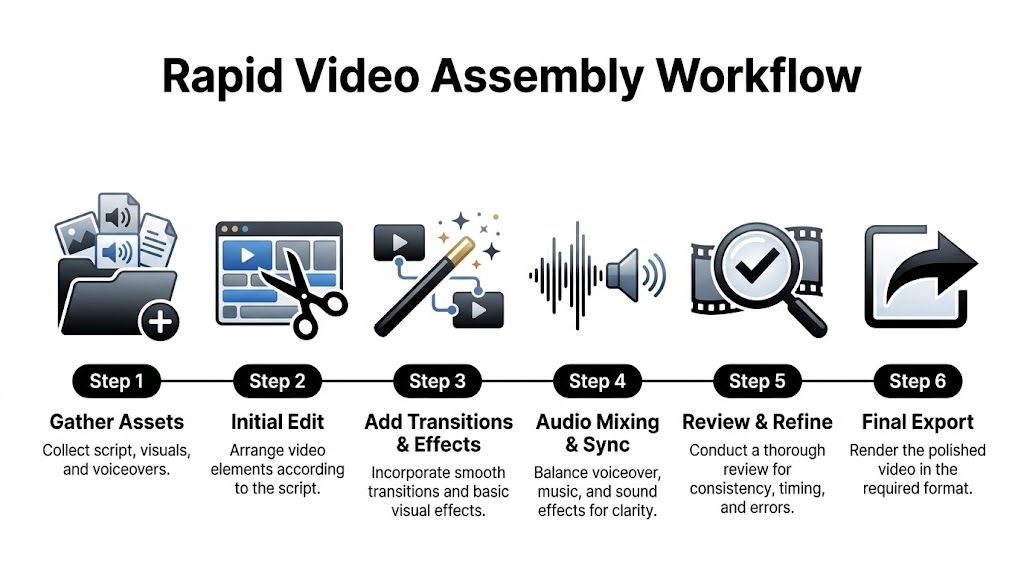 Rapid Video Assembly Workflow

Step 1
Gather Assets
Collect script, visuals, and voiceovers.

Step 2
Initial Edit
Arrange video elements according to the script.

Step 3
Add Transitions & Effects
Incorporate smooth transitions and basic visual effects.

Step 4
Audio Mixing & Sync
Balance voiceover, music, and sound effects for clarity.

Step 5
Review & Refine
Conduct a thorough review for consistency, timing, and errors.

Step 6
Final Export
Render the polished video in the required format.